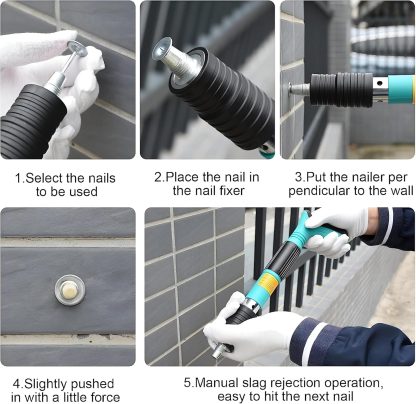 1.Select the nails to be used

2.Place the nail in the nail fixer

3.Put the nailer per pendicular to the wall

4.Slightly pushed in with a little force

5.Manual slag rejection operation, easy to hit the next nail