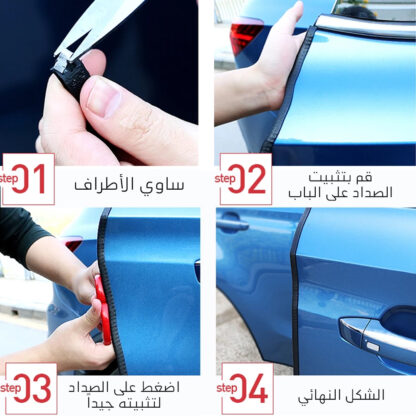 step 01
ساوي الأطراف

step 02
قم بتثبيت الصداد على الباب

step 03
اضغط على الصداد لتثبيته جيدا

step 04
الشكل النهائي